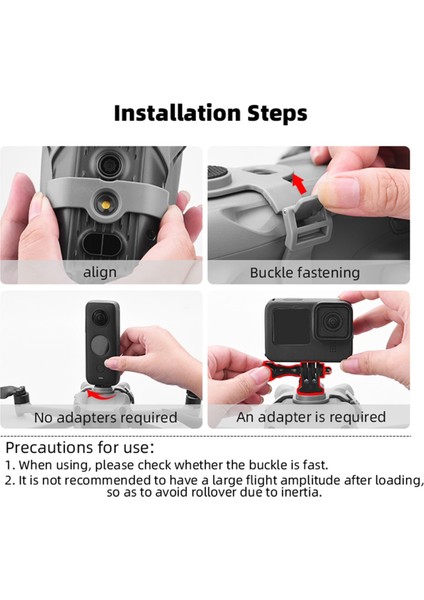 Installation Steps

align

Buckle fastening

No adapters required

An adapter is required

Precautions for use:

1. When using, please check whether the buckle is fast.

2. It is not recommended to have a large flight amplitude after loading, so as to avoid rollover due to inertia.