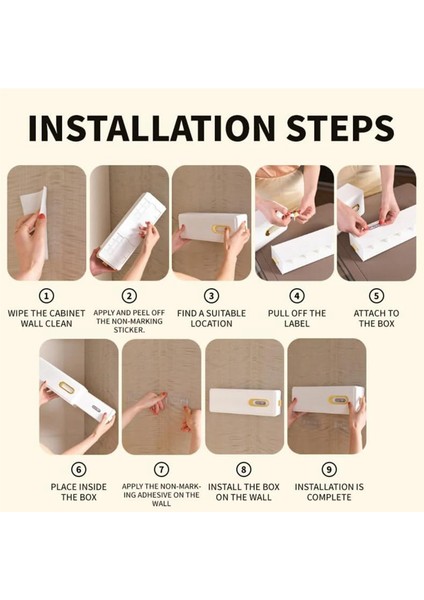 INSTALLATION STEPS

1
WIPE THE CABINET WALL CLEAN

2
APPLY AND PEEL OFF THE NON-MARKING STICKER.

3
FIND A SUITABLE LOCATION

4
PULL OFF THE LABEL

5
ATTACH TO THE BOX

6
PLACE INSIDE THE BOX

7
APPLY THE NON-MARKING ADHESIVE ON THE WALL

8
INSTALL THE BOX ON THE WALL

9
INSTALLATION IS COMPLETE