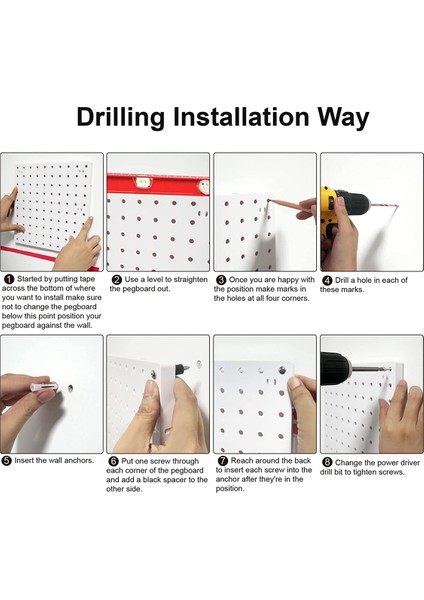 Drilling Installation Way

1 Started by putting tape across the bottom of where you want to install make sure not to change the pegboard below this point position your pegboard against the wall.

2 Use a level to straighten the pegboard out.

3 Once you are happy with the position make marks in the holes at all four corners.

4 Drill a hole in each of these marks.

5 Insert the wall anchors.

6 Put one screw through each corner of the pegboard and add a black spacer to the other side.

7 Reach around the back to insert each screw into the anchor after they're in the position.

8 Change the power driver drill bit to tighten screws.