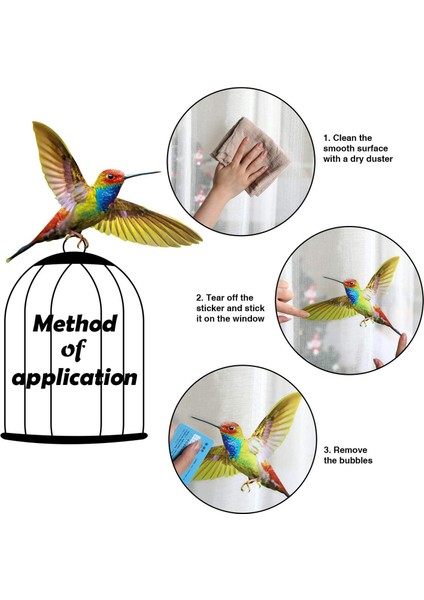 Method of application

1. Clean the smooth surface with a dry duster

2. Tear off the sticker and stick it on the window

3. Remove the bubbles