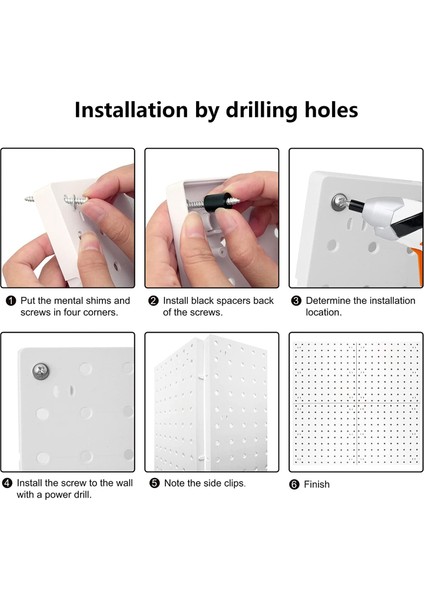 Installation by drilling holes

❶ Put the mental shims and screws in four corners.

❷ Install black spacers back of the screws.

❸ Determine the installation location.

❹ Install the screw to the wall with a power drill.

❺ Note the side clips.

❻ Finish