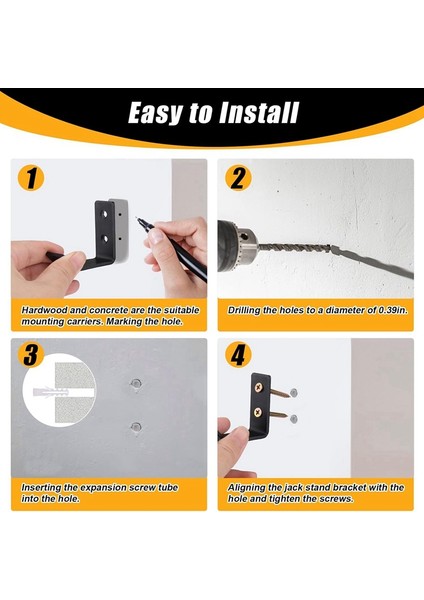 Easy to Install

1

Hardwood and concrete are the suitable mounting carriers. Marking the hole.

2

Drilling the holes to a diameter of 0.39in.

3

Inserting the expansion screw tube into the hole.

4

Aligning the jack stand bracket with the hole and tighten the screws.