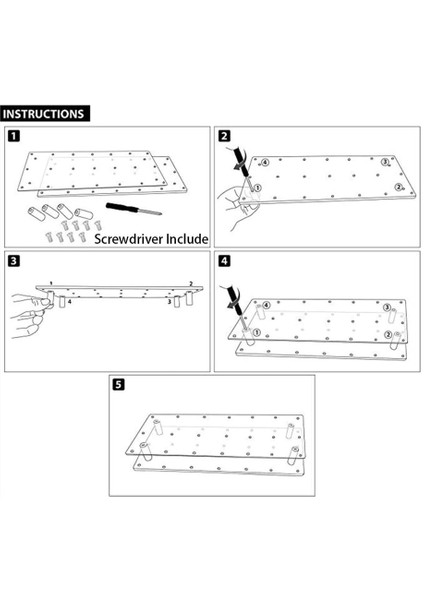 INSTRUCTIONS

1

Screwdriver Include

2

4 3 1 2

3

1 2 4 3

4

4 3 1 2

5