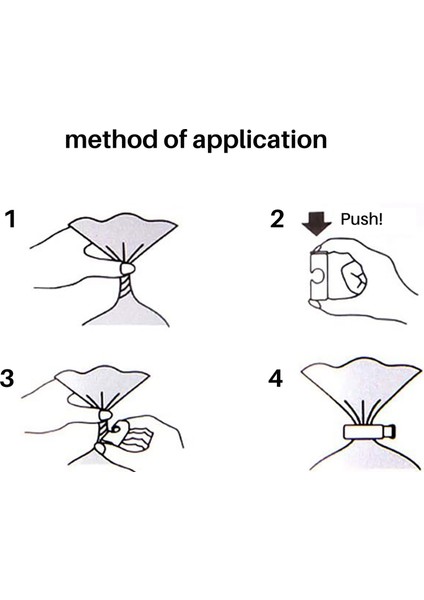 method of application

1

2 Push!

3

4