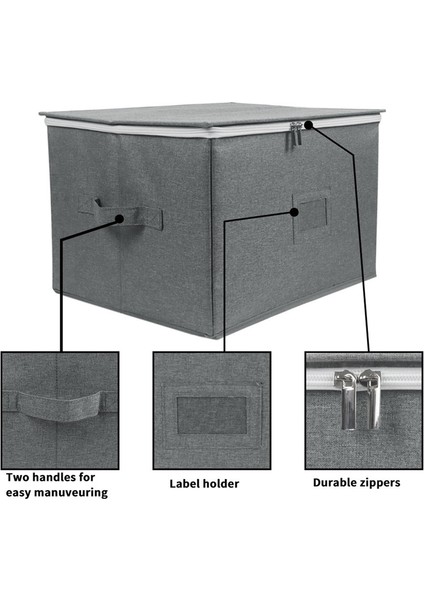 Two handles for easy manuveuring

Label holder

Durable zippers