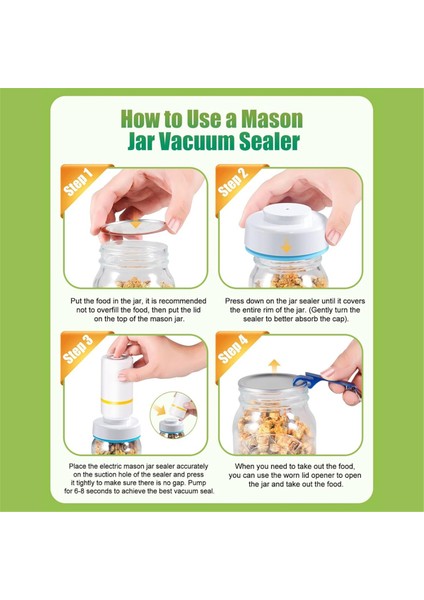 How to Use a Mason Jar Vacuum Sealer

Step 1

Put the food in the jar, it is recommended not to overfill the food, then put the lid on the top of the mason jar.

Step 2

Press down on the jar sealer until it covers the entire rim of the jar. (Gently turn the sealer to better absorb the cap).

Step 3

Place the electric mason jar sealer accurately on the suction hole of the sealer and press it tightly to make sure there is no gap. Pump for 6-8 seconds to achieve the best vacuum seal.

Step 4

When you need to take out the food, you can use the worn lid opener to open the jar and take out the food.