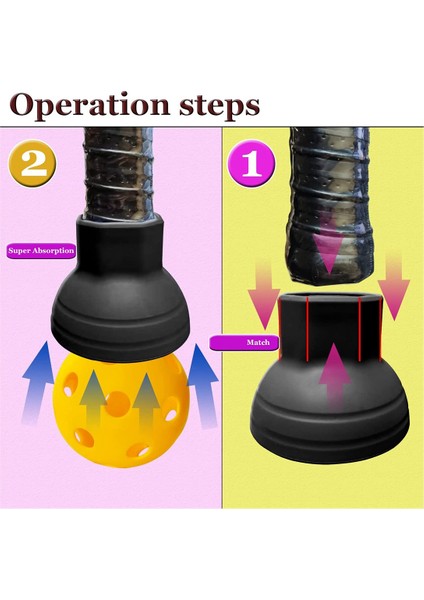 Operation steps

2

Super Absorption

1

Match