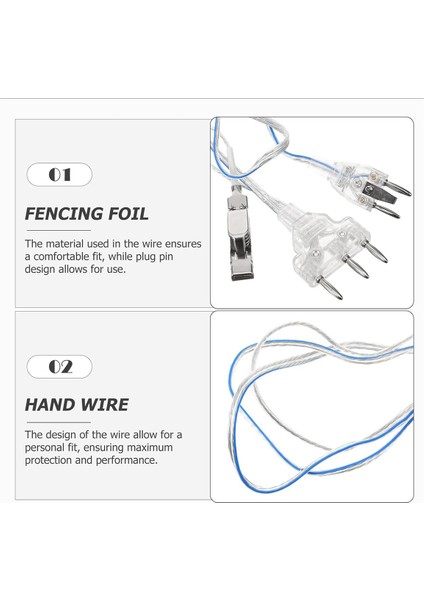 01

FENCING FOIL

The material used in the wire ensures a comfortable fit, while plug pin design allows for use.

02

HAND WIRE

The design of the wire allow for a personal fit, ensuring maximum protection and performance.