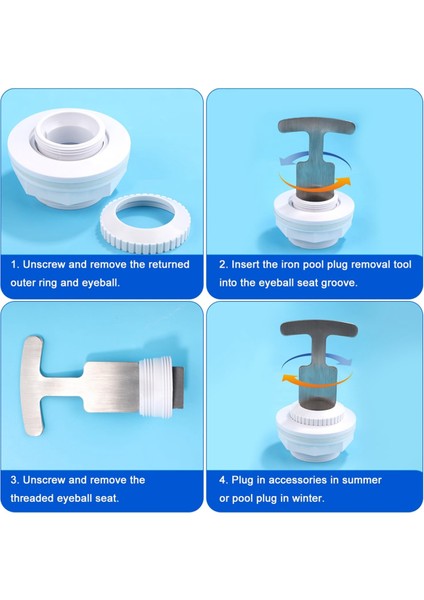 1. Unscrew and remove the returned outer ring and eyeball.

2. Insert the iron pool plug removal tool into the eyeball seat groove.

3. Unscrew and remove the threaded eyeball seat.

4. Plug in accessories in summer or pool plug in winter.