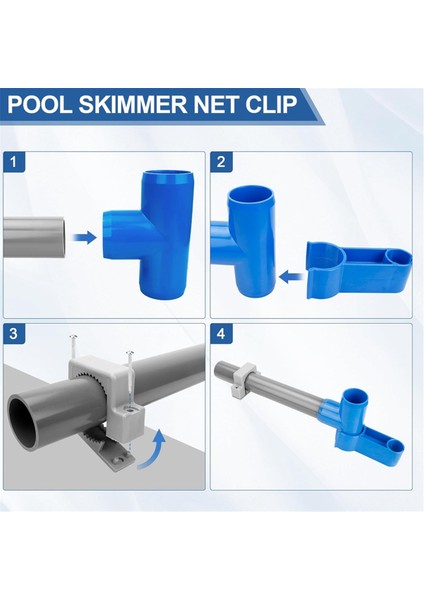 POOL SKIMMER NET CLIP

1

2

3

4