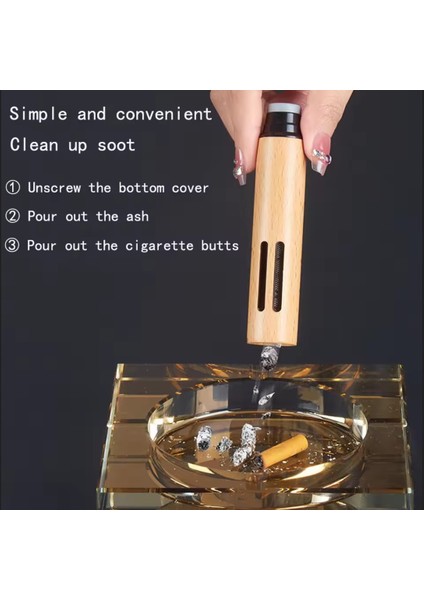 Simple and convenient
Clean up soot

① Unscrew the bottom cover
② Pour out the ash
③ Pour out the cigarette butts