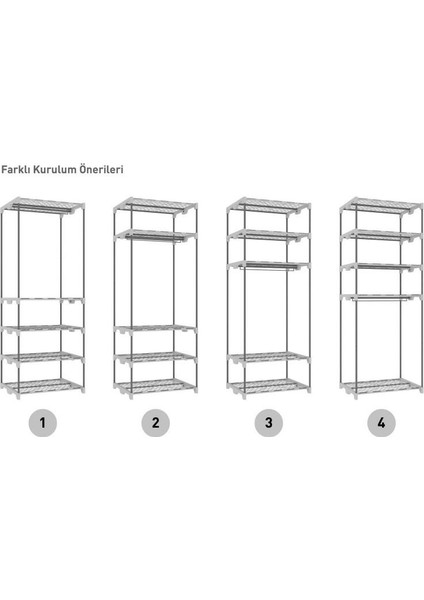 Farklı Kurulum Önerileri

1

2

3

4