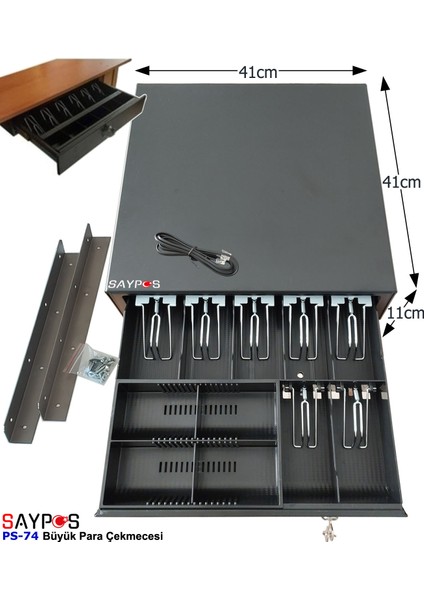 41cm

41cm

11cm

SAYPOS

SAYPOS
PS-74 Büyük Para Çekmecesi