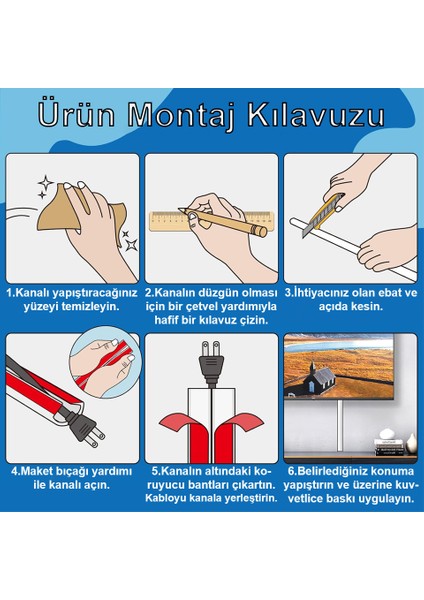 Ürün Montaj Kılavuzu

1.Kanalı yapıştıracağınız yüzeyi temizleyin.

2.Kanalın düzgün olması için bir çetvel yardımıyla hafif bir kılavuz çizin.

3.İhtiyacınız olan ebat ve açıda kesin.

4.Maket bıçağı yardımı ile kanalı açın.

5.Kanalın altındaki koruyucu bantları çıkartın. Kabloyu kanala yerleştirin.

6.Belirlediğiniz konuma yapıştırın ve üzerine kuvvetlice baskı uygulayın.