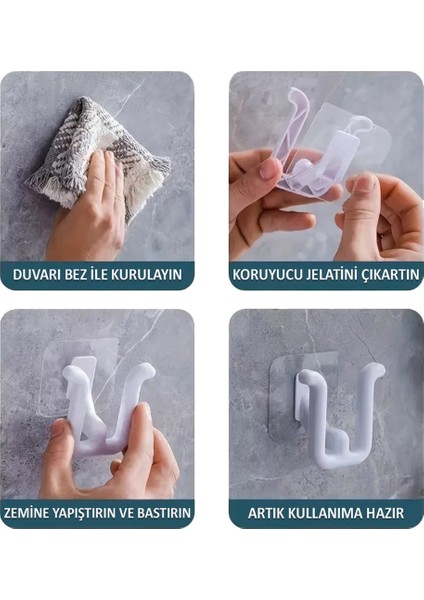 DUVARI BEZ İLE KURULAYIN

KORUYUCU JELATİNİ ÇIKARTIN

ZEMİNE YAPIŞTIRIN VE BASTIRIN

ARTIK KULLANIMA HAZIR