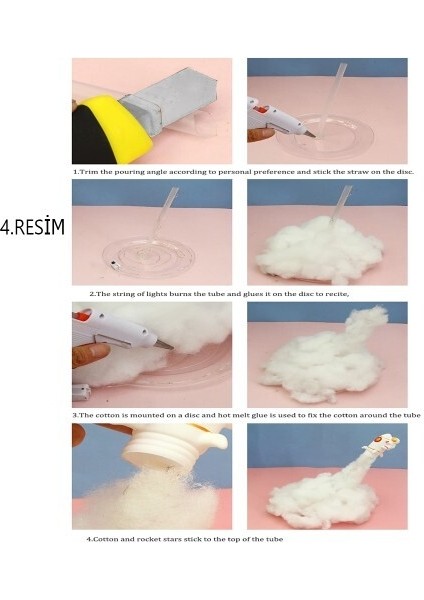 1.Trim the pouring angle according to personal preference and stick the straw on the disc.

4.RESİM

2.The string of lights burns the tube and glues it on the disc to recite,

3.The cotton is mounted on a disc and hot melt glue is used to fix the cotton around the tube

4.Cotton and rocket stars stick to the top of the tube