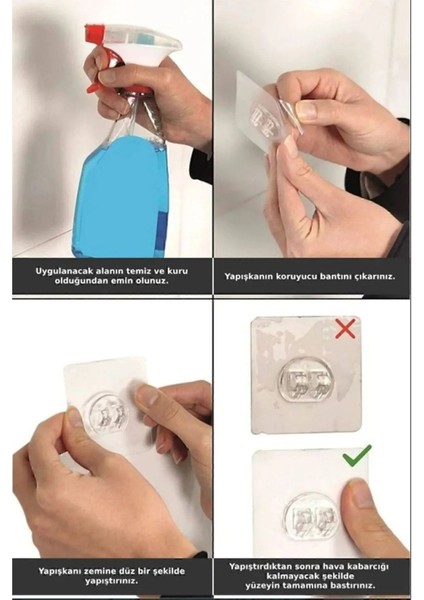 Uygulanacak alanın temiz ve kuru olduğundan emin olunuz.

Yapışkanın koruyucu bantını çıkarınız.

Yapışkanı zemine düz bir şekilde yapıştırınız.

Yapıştırdıktan sonra hava kabarcığı kalmayacak şekilde yüzeyin tamamına bastırınız.