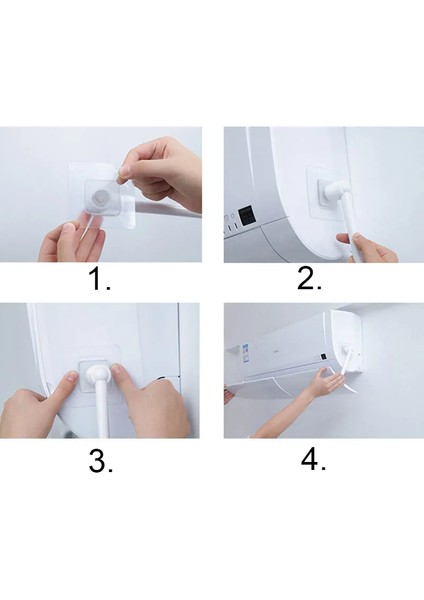 1.

2.

3.

4.