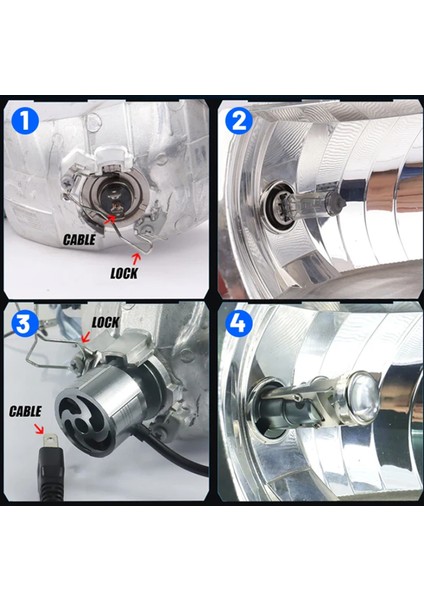 1
CABLE
LOCK
2
3
LOCK
CABLE
4