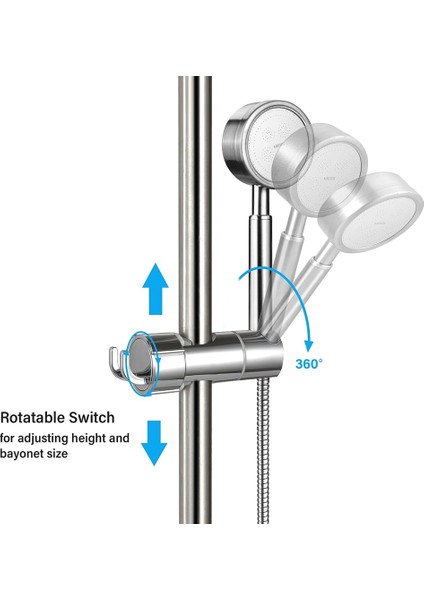 360°

Rotatable Switch

for adjusting height and bayonet size