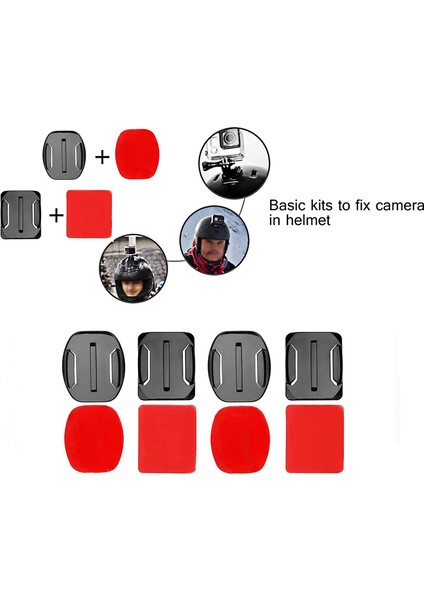 +
+
Basic kits to fix camera in helmet