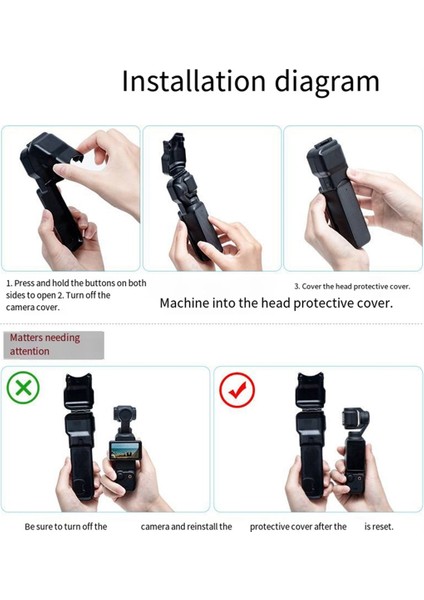 Installation diagram

1. Press and hold the buttons on both sides to open 2. Turn off the camera cover.

3. Cover the head protective cover.

Machine into the head protective cover.

Matters needing attention

Be sure to turn off the camera and reinstall the protective cover after the is reset.