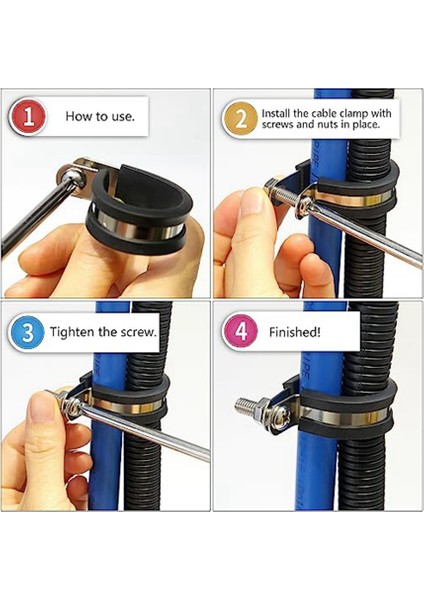 1 How to use.

2 Install the cable clamp with screws and nuts in place.

3 Tighten the screw.

4 Finished!