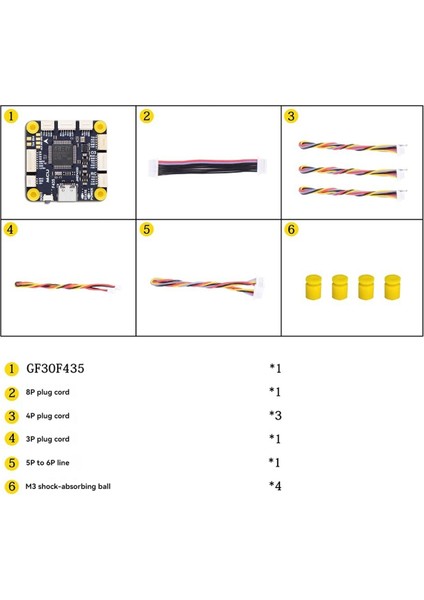 1 2 3
4 5 6

1 GF30F435 *1
2 8P plug cord *1
3 4P plug cord *3
4 3P plug cord *1
5 5P to 6P line *1
6 M3 shock-absorbing ball *4