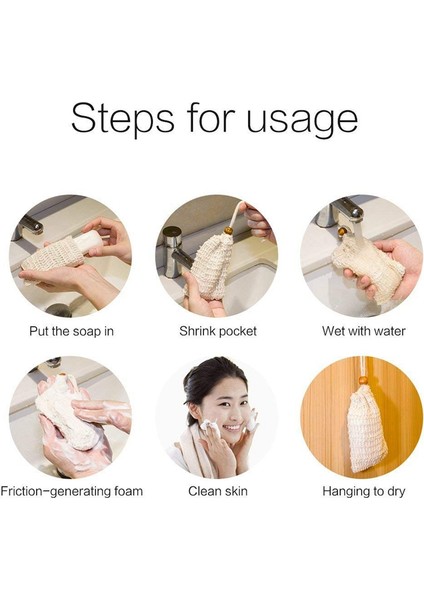 Steps for usage

Put the soap in

Shrink pocket

Wet with water

Friction-generating foam

Clean skin

Hanging to dry