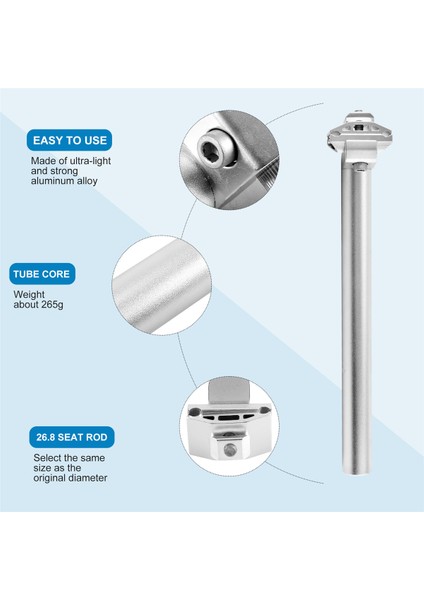 EASY TO USE

Made of ultra-light and strong aluminum alloy

TUBE CORE

Weight about 265g

26.8 SEAT ROD

Select the same size as the original diameter