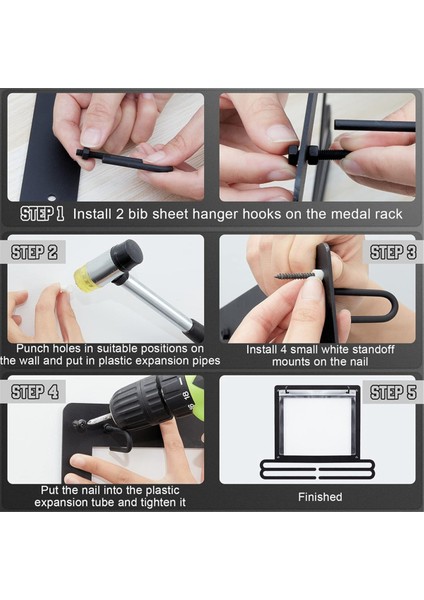 STEP 1 Install 2 bib sheet hanger hooks on the medal rack

STEP 2

Punch holes in suitable positions on the wall and put in plastic expansion pipes

STEP 3

Install 4 small white standoff mounts on the nail

STEP 4

Put the nail into the plastic expansion tube and tighten it

STEP 5

Finished