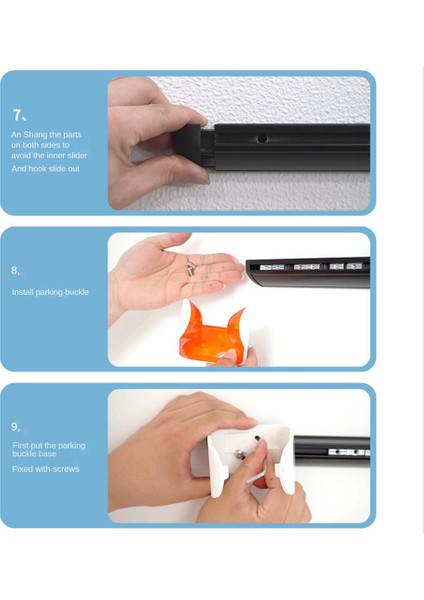 7、

An Shang the parts on both sides to avoid the inner slider

And hook slide out

8,

Install parking buckle

9,

First put the parking buckle base

Fixed with screws