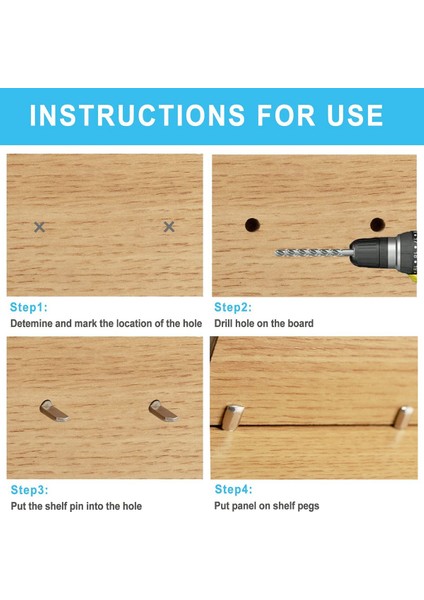 INSTRUCTIONS FOR USE

Step1:
Detemine and mark the location of the hole

Step2:
Drill hole on the board

Step3:
Put the shelf pin into the hole

Step4:
Put panel on shelf pegs