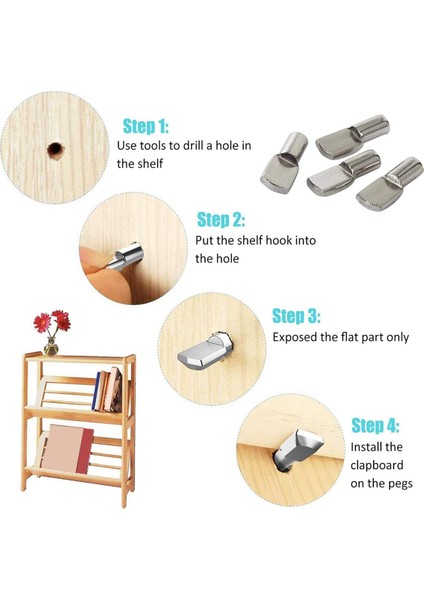 Step 1:
Use tools to drill a hole in the shelf

Step 2:
Put the shelf hook into the hole

Step 3:
Exposed the flat part only

Step 4:
Install the clapboard on the pegs