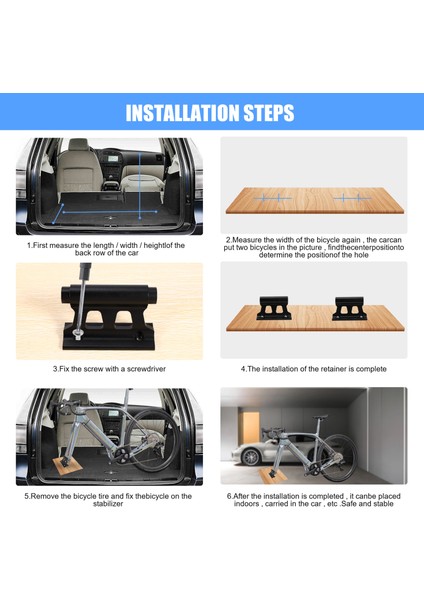 INSTALLATION STEPS

1.First measure the length / width / heightlof the back row of the car

2.Measure the width of the bicycle again , the carcan put two bicycles in the picture , findthecenterpositionto determine the positionof the hole

3.Fix the screw with a screwdriver

4.The installation of the retainer is complete

5.Remove the bicycle tire and fix thebicycle on the stabilizer

6.After the installation is completed , it canbe placed indoors , carried in the car , etc .Safe and stable