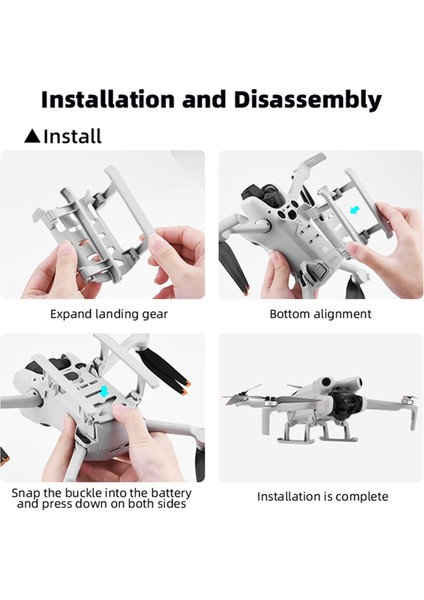 Installation and Disassembly

▲Install

Expand landing gear

Bottom alignment

Snap the buckle into the battery and press down on both sides

Installation is complete