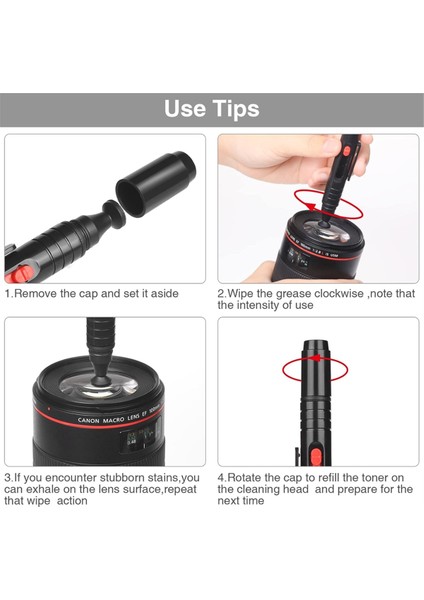 Use Tips

1.Remove the cap and set it aside

2.Wipe the grease clockwise ,note that the intensity of use

CANON MACRO LENS EF 100mm

3.If you encounter stubborn stains,you can exhale on the lens surface,repeat that wipe action

4.Rotate the cap to refill the toner on the cleaning head and prepare for the next time