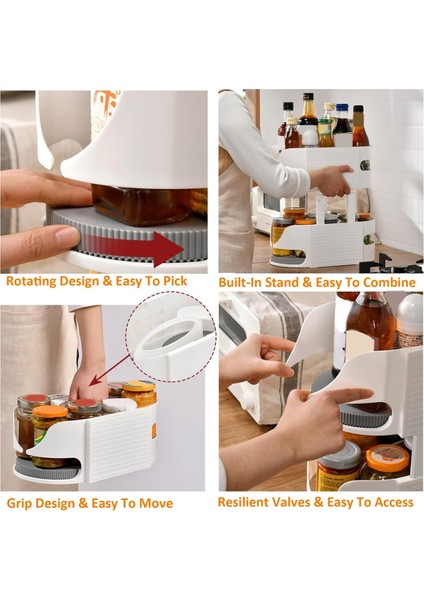 Rotating Design & Easy To Pick

Built-In Stand & Easy To Combine

Grip Design & Easy To Move

Resilient Valves & Easy To Access