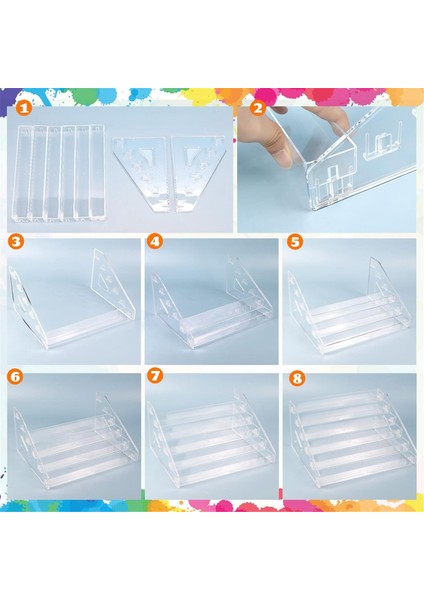 1
2
3
4
5
6
7
8