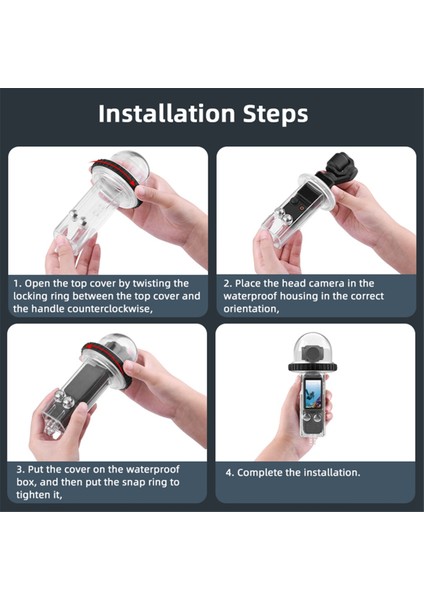 Installation Steps

1. Open the top cover by twisting the locking ring between the top cover and the handle counterclockwise,

2. Place the head camera in the waterproof housing in the correct orientation,

3. Put the cover on the waterproof box, and then put the snap ring to tighten it,

4. Complete the installation.