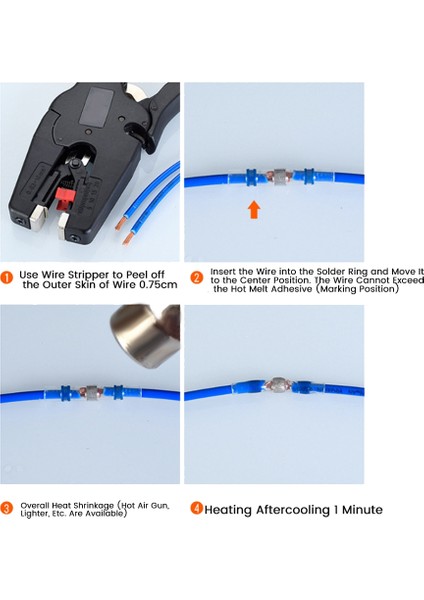 1 Use Wire Stripper to Peel off the Outer Skin of Wire 0.75cm

2 Insert the Wire into the Solder Ring and Move It to the Center Position. The Wire Cannot Exceed the Hot Melt Adhesive (Marking Position)

3 Overall Heat Shrinkage (Hot Air Gun, Lighter, Etc. Are Available)

4 Heating Aftercooling 1 Minute