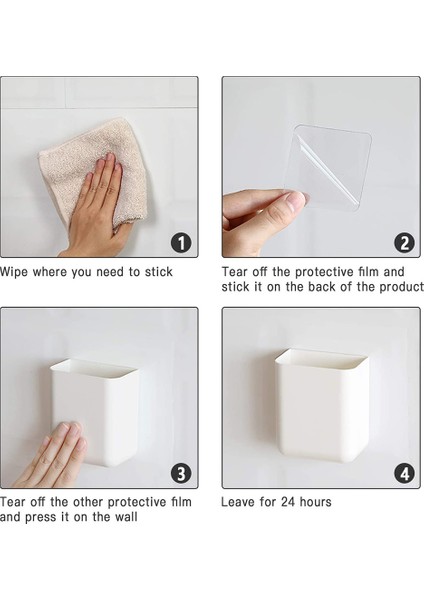 1

Wipe where you need to stick

2

Tear off the protective film and stick it on the back of the product

3

Tear off the other protective film and press it on the wall

4

Leave for 24 hours