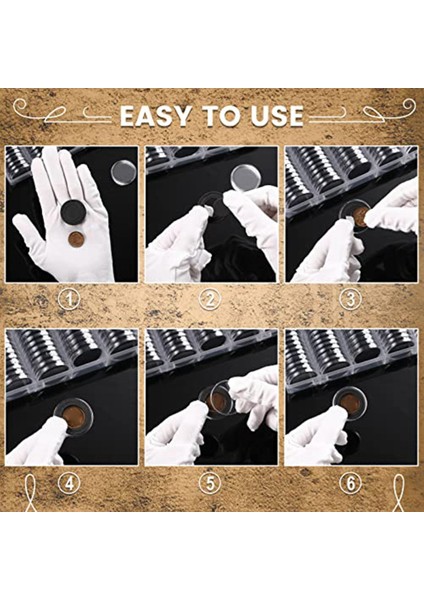 EASY TO USE

1

2

3

4

5

6