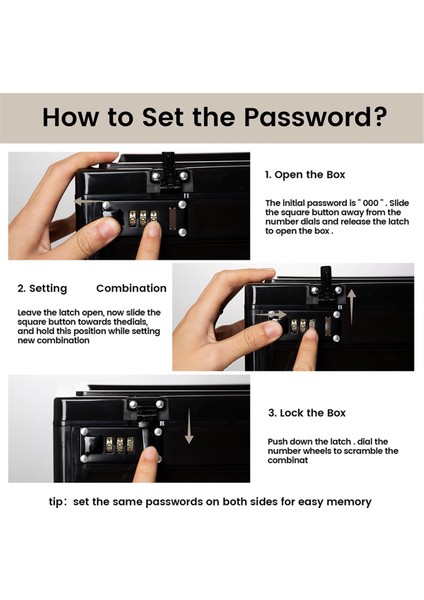 How to Set the Password?

1. Open the Box

The initial password is " 000 " . Slide the square button away from the number dials and release the latch to open the box .

2. Setting Combination

Leave the latch open, now slide the square button towards thedials, and hold this position while setting new combination

3. Lock the Box

Push down the latch . dial the number wheels to scramble the combinat

tip: set the same passwords on both sides for easy memory