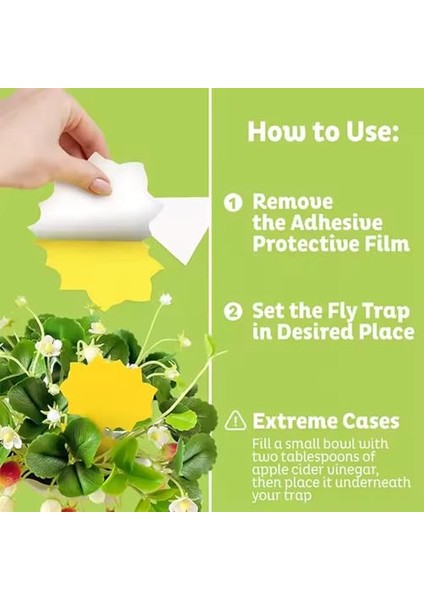 How to Use:

1 Remove the Adhesive Protective Film

2 Set the Fly Trap in Desired Place

Extreme Cases

Fill a small bowl with two tablespoons of apple cider vinegar, then place it underneath your trap