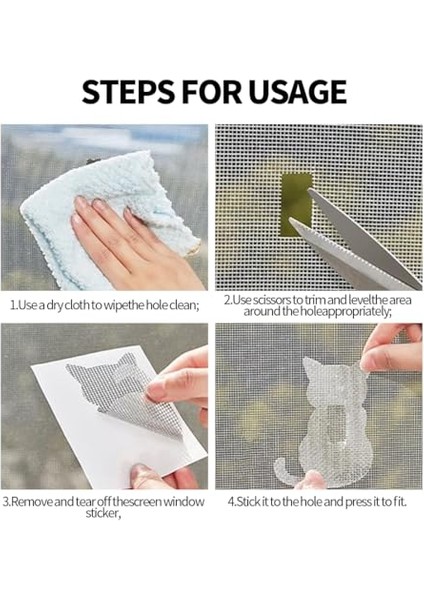 STEPS FOR USAGE

1.Use a dry cloth to wipethe hole clean;

2.Use scissors to trim and levelthe area around the holeappropriately;

3.Remove and tear off thescreen window sticker,

4.Stick it to the hole and press it to fit.