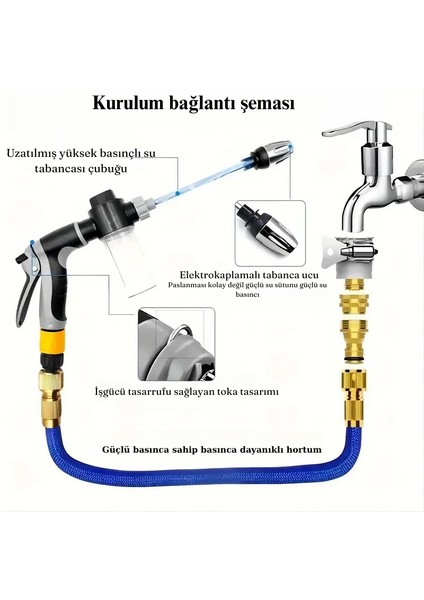 Kurulum bağlantı şeması

Uzatılmış yüksek basınçlı su tabancası çubuğu

Elektrokaplamalı tabanca ucu
Paslanması kolay değil güçlü su sütunu güçlü su basıncı

İşgücü tasarrufu sağlayan toka tasarımı

Güçlü basınca sahip basınca dayanıklı hortum