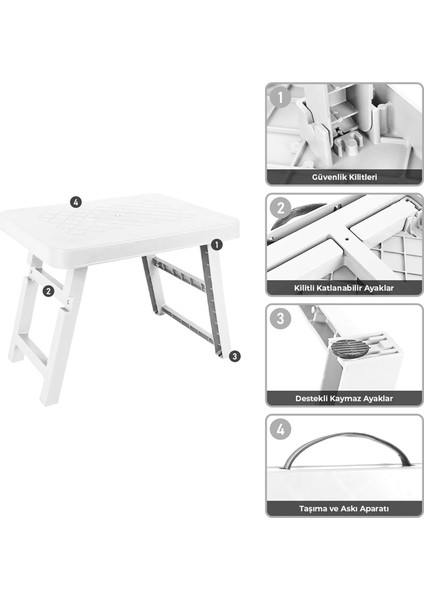 4
1
2
3

1
Güvenlik Kilitleri

2
Kilitli Katlanabilir Ayaklar

3
Destekli Kaymaz Ayaklar

4
Taşıma ve Askı Aparatı