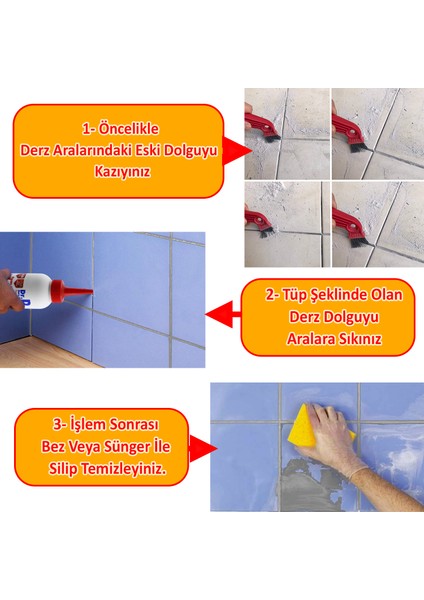 1- Öncelikle
Derz Aralarındaki Eski Dolguyu
Kazıyınız

2- Tüp Şeklinde Olan
Derz Dolguyu
Aralara Sıkınız

3- İşlem Sonrası
Bez Veya Sünger İle
Silip Temizleyiniz.