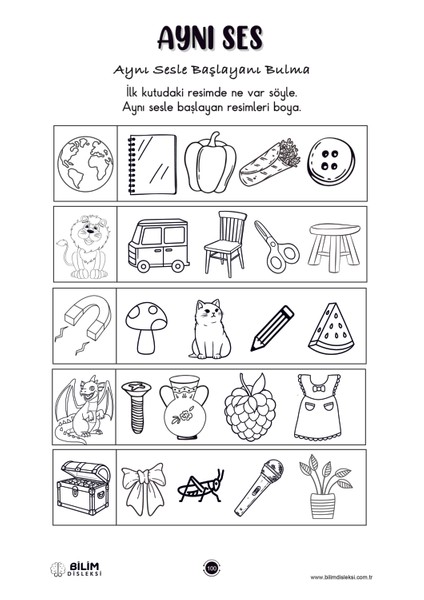 AYNI SES

Aynı Sesle Başlayanı Bulma

İlk kutudaki resimde ne var söyle.
Aynı sesle başlayan resimleri boya.

BİLİM DİSLEKSİ

100

www.bilimdisleksi.com.tr